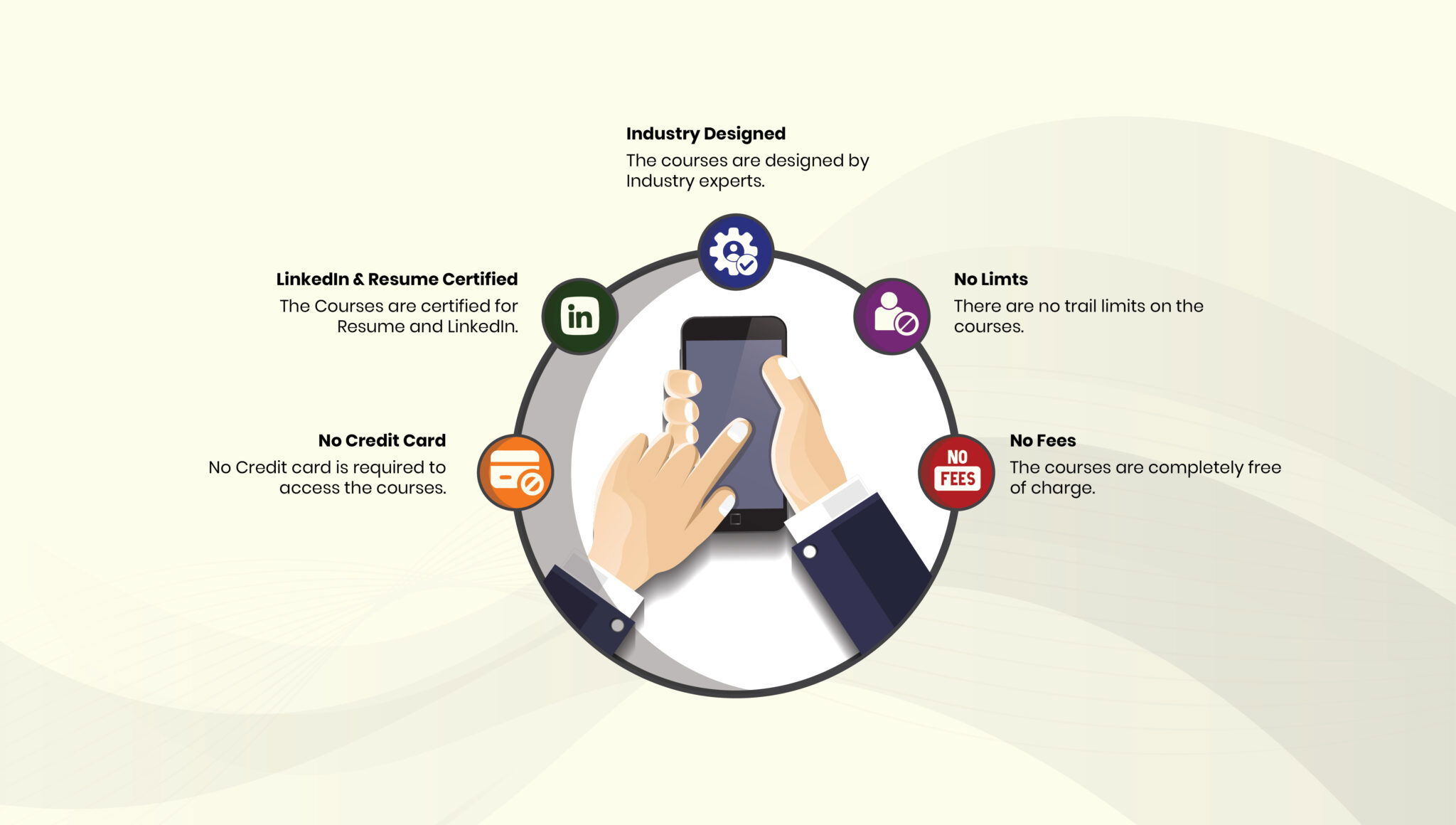 Industry Designed
The courses are designed by Industry experts.

LinkedIn & Resume Certified
The Courses are certified for Resume and LinkedIn.

in

No Limts
There are no trail limits on the courses.

No Credit Card
No Credit card is required to access the courses.

NO FEES

No Fees
The courses are completely free of charge.